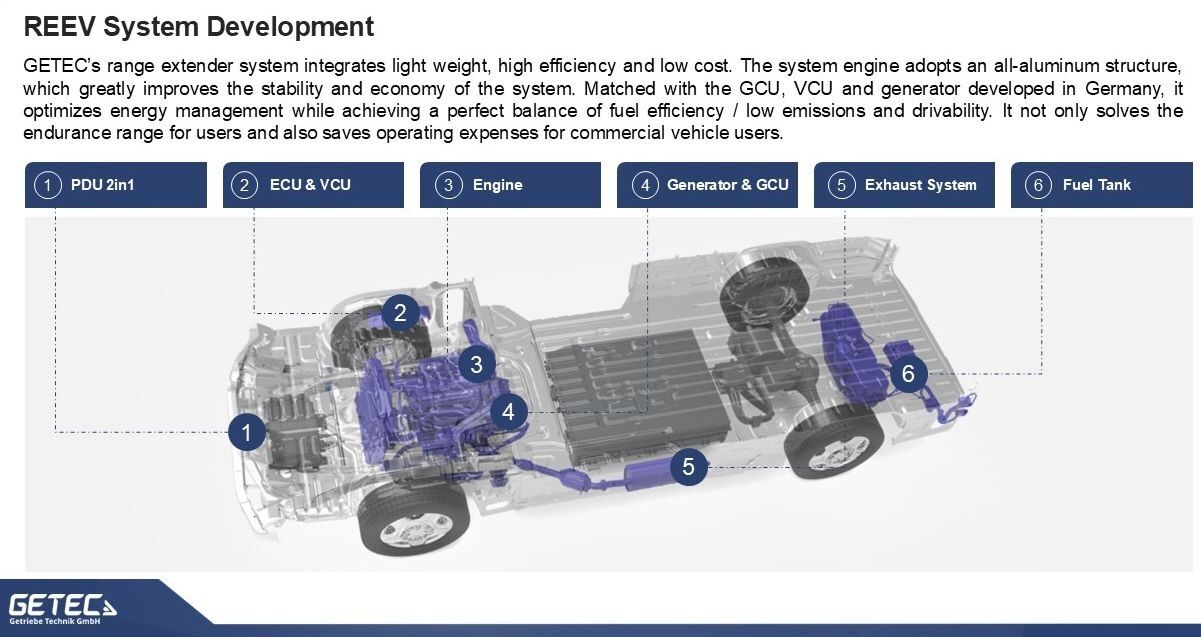 REEV System Development

GETEC's range extender system integrates light weight, high efficiency and low cost. The system engine adopts an all-aluminum structure, which greatly improves the stability and economy of the system. Matched with the GCU, VCU and generator developed in Germany, it optimizes energy management while achieving a perfect balance of fuel efficiency / low emissions and drivability. It not only solves the endurance range for users and also saves operating expenses for commercial vehicle users.

1 PDU 2in1

2 ECU & VCU

3 Engine

4 Generator & GCU

5 Exhaust System

6 Fuel Tank

2

3

4

1

5

6

GETEC
Getriebe Technik GmbH